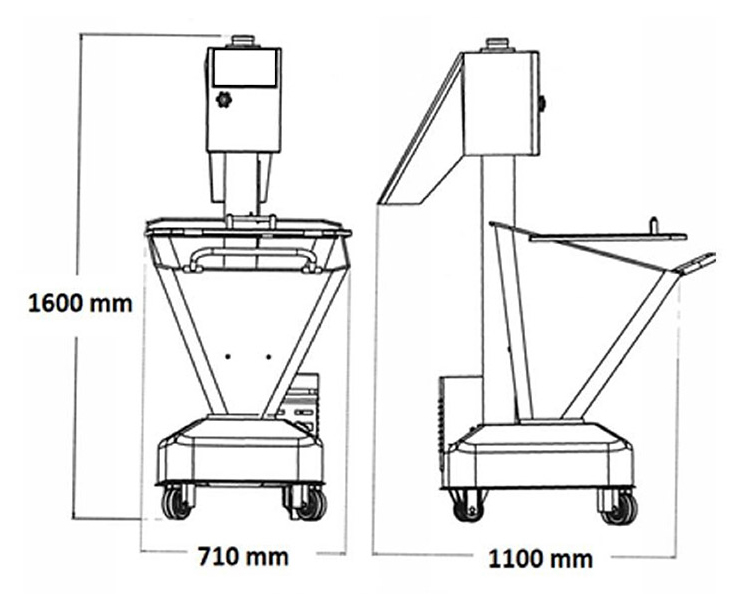 1600 mm

710 mm

1100 mm